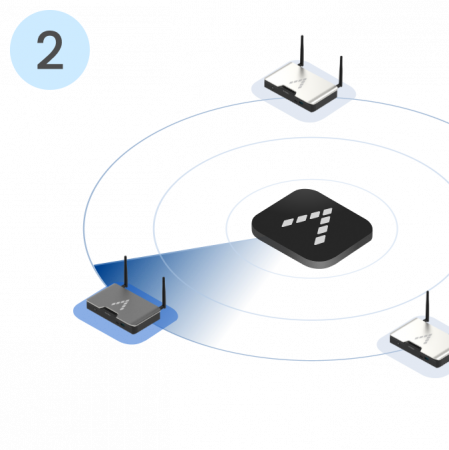 2